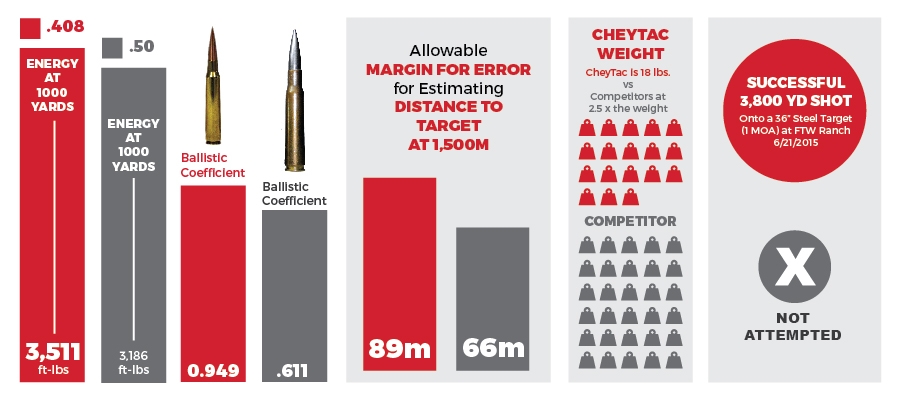 .408

ENERGY AT 1000 YARDS

3,511 ft-lbs

.50

ENERGY AT 1000 YARDS

3,186 ft-lbs

Ballistic Coefficient

0.949

Ballistic Coefficient

.611

Allowable MARGIN FOR ERROR for Estimating DISTANCE TO TARGET AT 1,500M

89m

66m

CHEYTAC WEIGHT

CheyTac is 18 lbs. vs Competitors at 2.5 x the weight

COMPETITOR

SUCCESSFUL 3,800 YD SHOT

Onto a 36" Steel Target (1 MOA) at FTW Ranch 6/21/2015

X

NOT ATTEMPTED